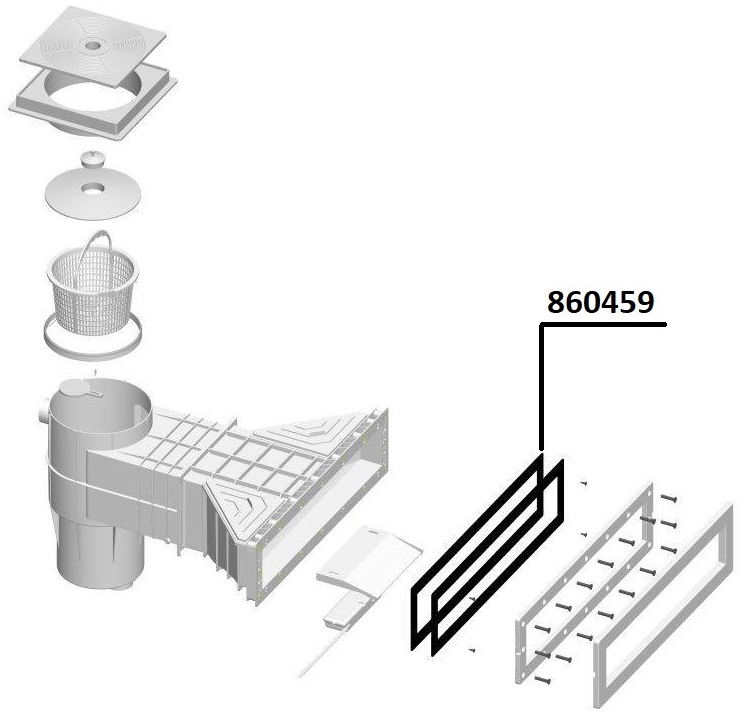 860459